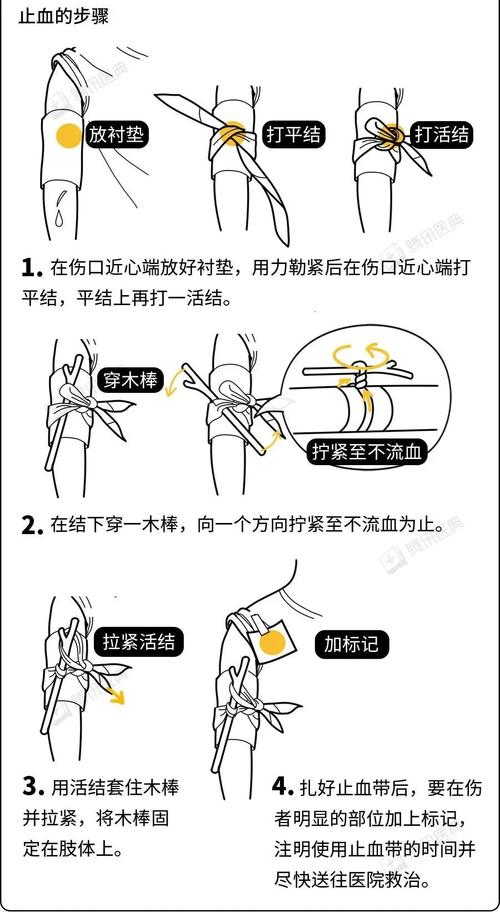 止血的步骤

放衬垫

打平结

打活结

腾讯医典

1. 在伤口近心端放好衬垫，用力勒紧后在伤口近心端打平结，平结上再打一活结。

穿木棒

拧紧至不流血

2. 在结下穿一木棒，向一个方向拧紧至不流血为止。

腾讯医典

拉紧活结

加标记

3. 用活结套住木棒并拉紧，将木棒固定在肢体上。

4. 扎好止血带后，要在伤者明显的部位加上标记，注明使用止血带的时间并尽快送往医院救治。