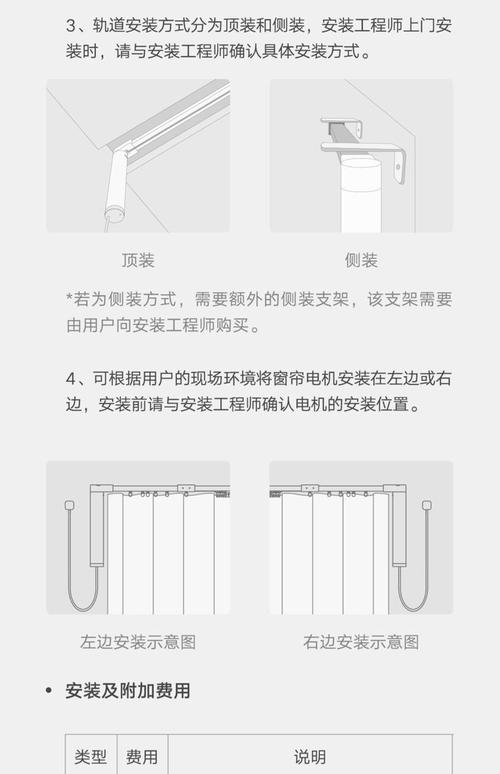 3、轨道安装方式分为顶装和侧装，安装工程师上门安装时，请与安装工程师确认具体安装方式。

顶装

侧装

*若为侧装方式，需要额外的侧装支架，该支架需要由用户向安装工程师购买。

4、可根据用户的现场环境将窗帘电机安装在左边或右边，安装前请与安装工程师确认电机的安装位置。

左边安装示意图

右边安装示意图

• 安装及附加费用

| 类型 | 费用 | 说明 |
|---|---|---|