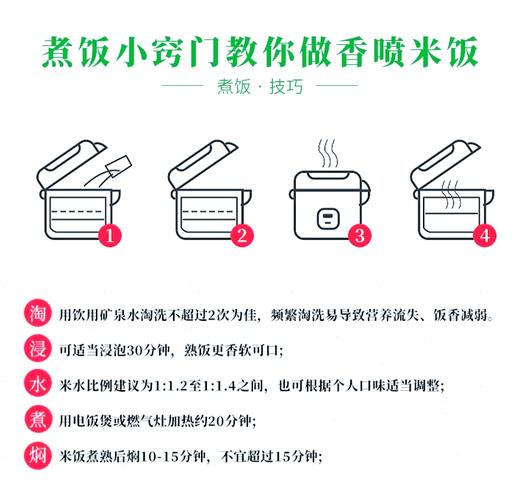 煮饭小窍门教你做香喷米饭

煮饭 · 技巧

1 2 3 4

淘 用饮用矿泉水淘洗不超过2次为佳，频繁淘洗易导致营养流失、饭香减弱。

浸 可适当浸泡30分钟，熟饭更香软可口；

水 米水比例建议为1:1.2至1:1.4之间，也可根据个人口味适当调整；

煮 用电饭煲或燃气灶加热约20分钟；

焖 米饭煮熟后焖10-15分钟，不宜超过15分钟；