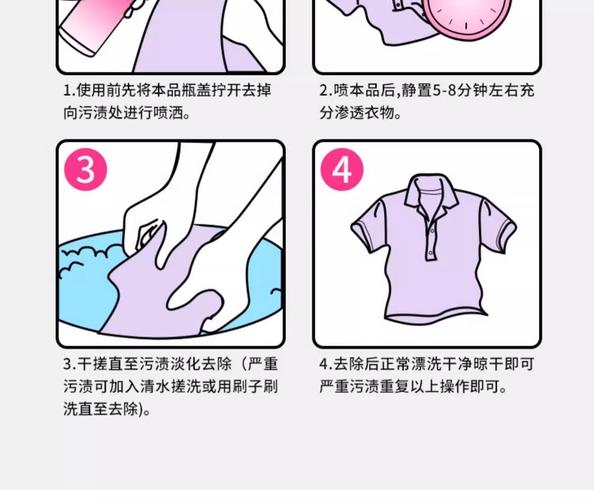 1.使用前先将本品瓶盖拧开去掉向污渍处进行喷洒。

2.喷本品后,静置5-8分钟左右充分渗透衣物。

3

4

3.干搓直至污渍淡化去除（严重污渍可加入清水搓洗或用刷子刷洗直至去除)。

4.去除后正常漂洗干净晾干即可严重污渍重复以上操作即可。