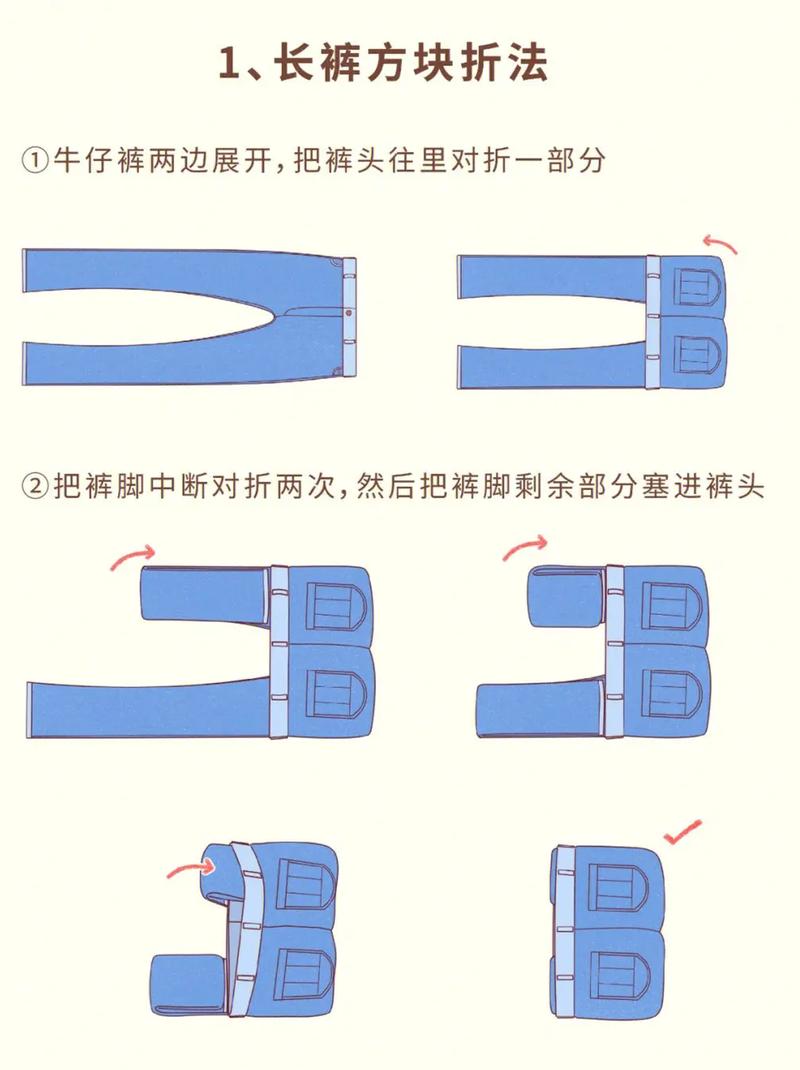 1、长裤方块折法

①牛仔裤两边展开，把裤头往里对折一部分

②把裤脚中断对折两次，然后把裤脚剩余部分塞进裤头